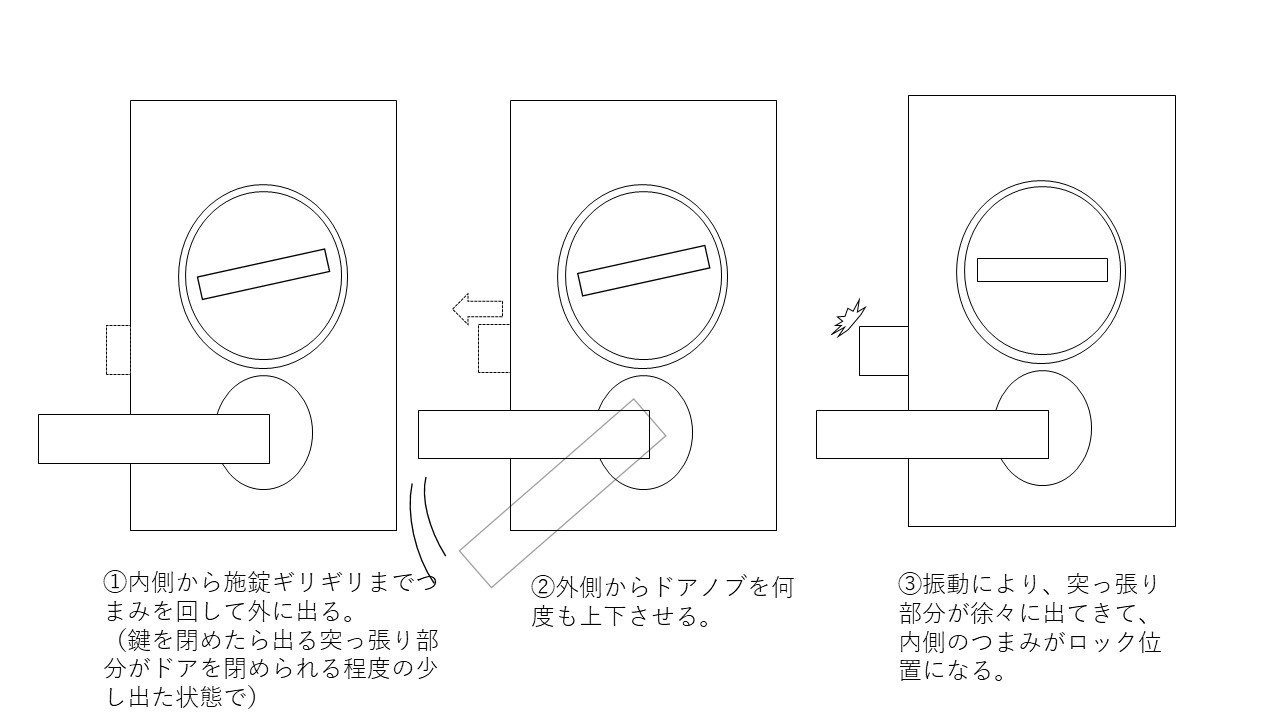 ①内側から施錠ギリギリまでつまみを回して外に出る。
（鍵を閉めたら出る突っ張り部分がドアを閉められる程度の少し出た状態で）

②外側からドアノブを何度も上下させる。

③振動により、突っ張り部分が徐々に出てきて、内側のつまみがロック位置になる。