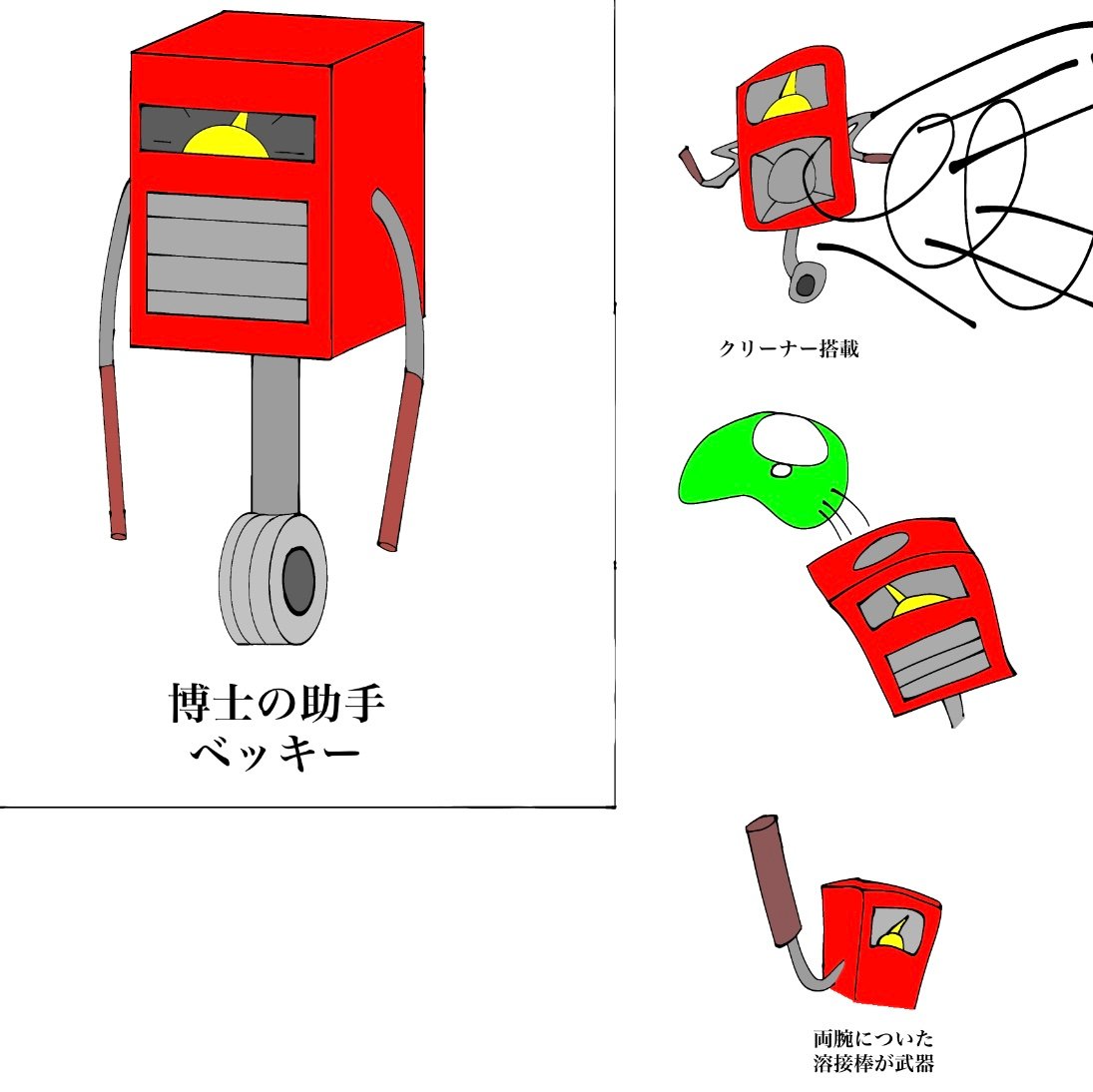 博士の助手
ベッキー

クリーナー搭載

両腕についた
溶接棒が武器