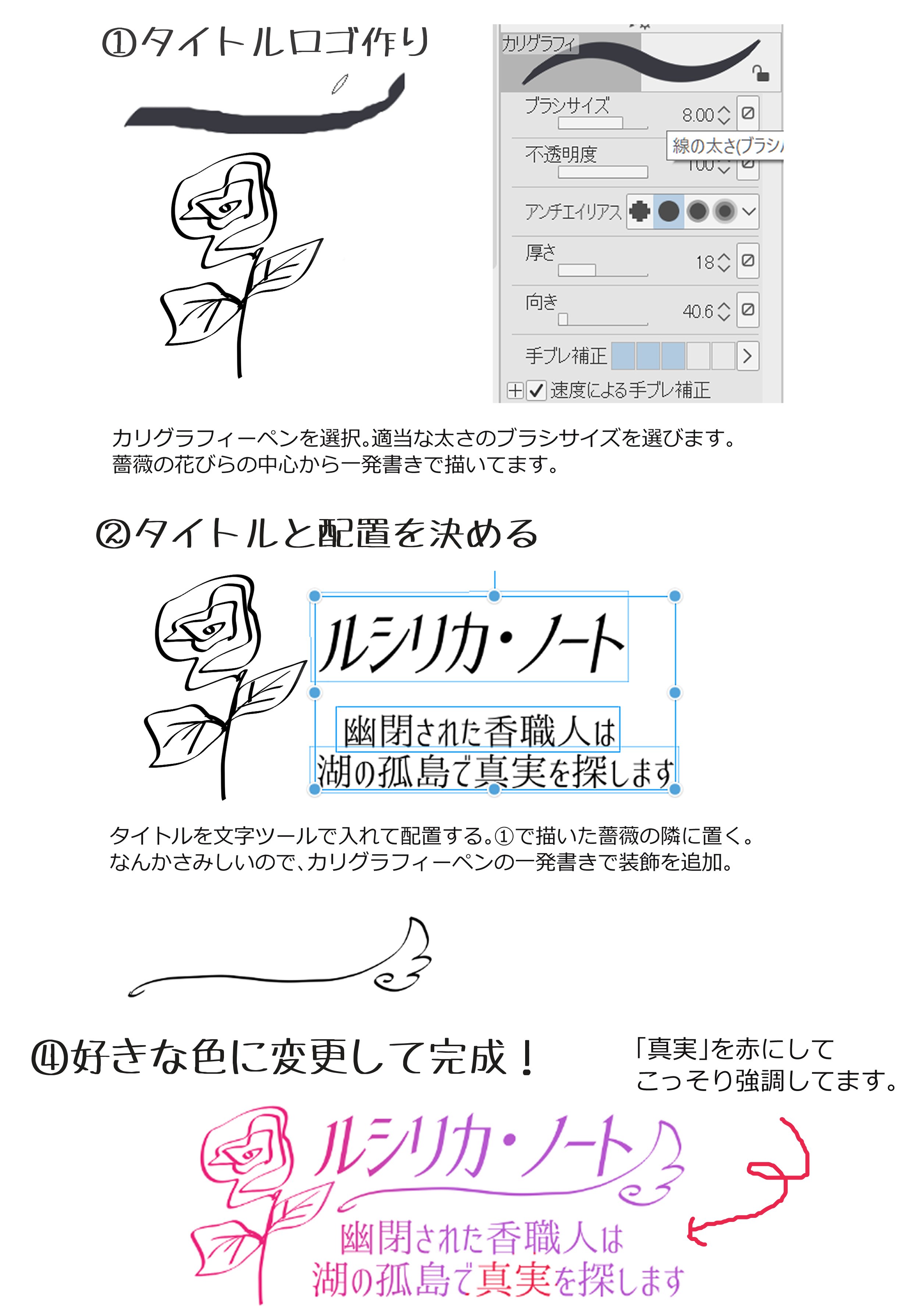 ①タイトルロゴ作り

カリグラフィ

ブラシサイズ 8.00

線の太さ(ブラシ

不透明度 100

アンチエイリアス

厚さ 18

向き 40.6

手ブレ補正

速度による手ブレ補正

カリグラフィーペンを選択。適当な太さのブラシサイズを選びます。
薔薇の花びらの中心から一発書きで描いてます。

②タイトルと配置を決める

ルシリカ・ノート

幽閉された香職人は
湖の孤島で真実を探します

タイトルを文字ツールで入れて配置する。①で描いた薔薇の隣に置く。
なんかさみしいので、カリグラフィーペンの一発書きで装飾を追加。

④好きな色に変更して完成！

「真実」を赤にして
こっそり強調してます。

ルシリカ・ノート

幽閉された香職人は
湖の孤島で真実を探します