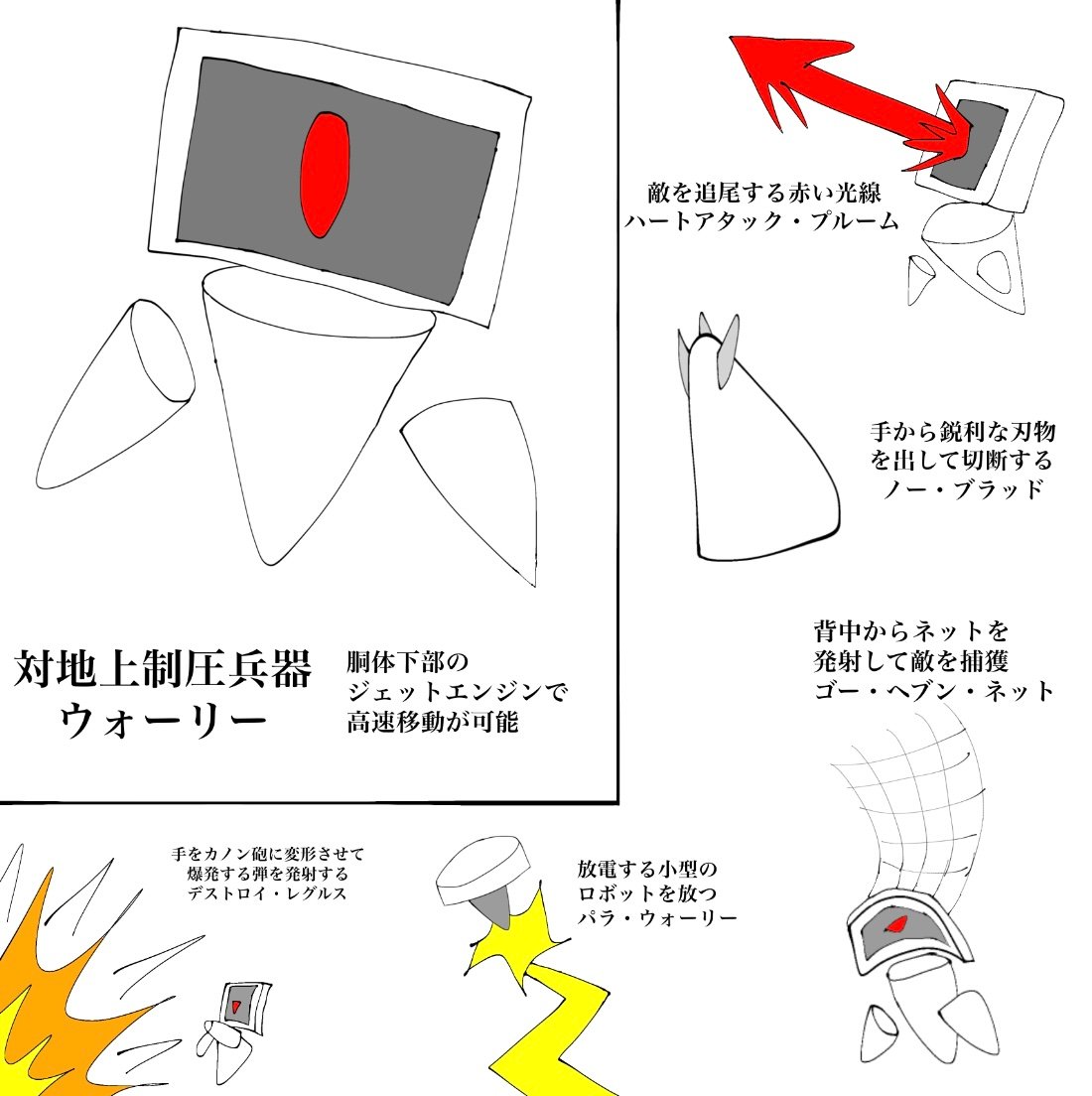 対地上制圧兵器
ウォーリー

胴体下部の
ジェットエンジンで
高速移動が可能

敵を追尾する赤い光線
ハートアタック・プルーム

手から鋭利な刃物
を出して切断する
ノー・ブラッド

背中からネットを
発射して敵を捕獲
ゴー・ヘブン・ネット

手をカノン砲に変形させて
爆発する弾を発射する
デストロイ・レグルス

放電する小型の
ロボットを放つ
パラ・ウォーリー