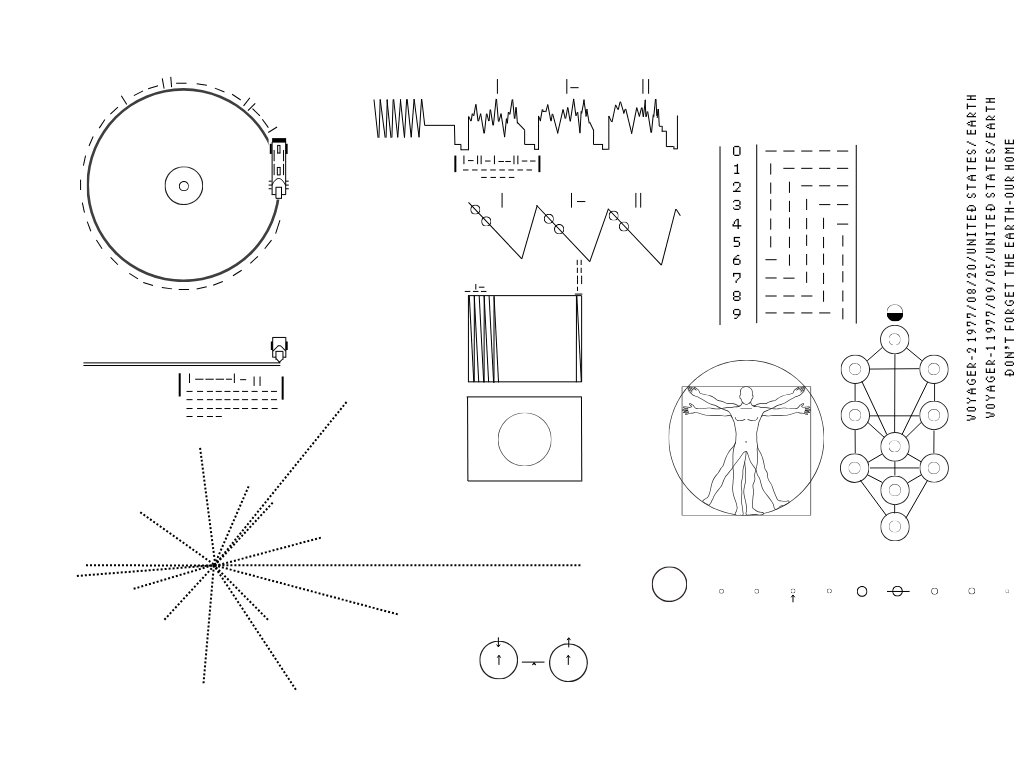 0
1
2
3
4
5
6
7
8
9

VOYAGER-2 1977/08/20/UNITED STATES/EARTH
VOYAGER-1 1977/09/05/UNITED STATES/EARTH
DON'T FORGET THE EARTH-OUR HOME